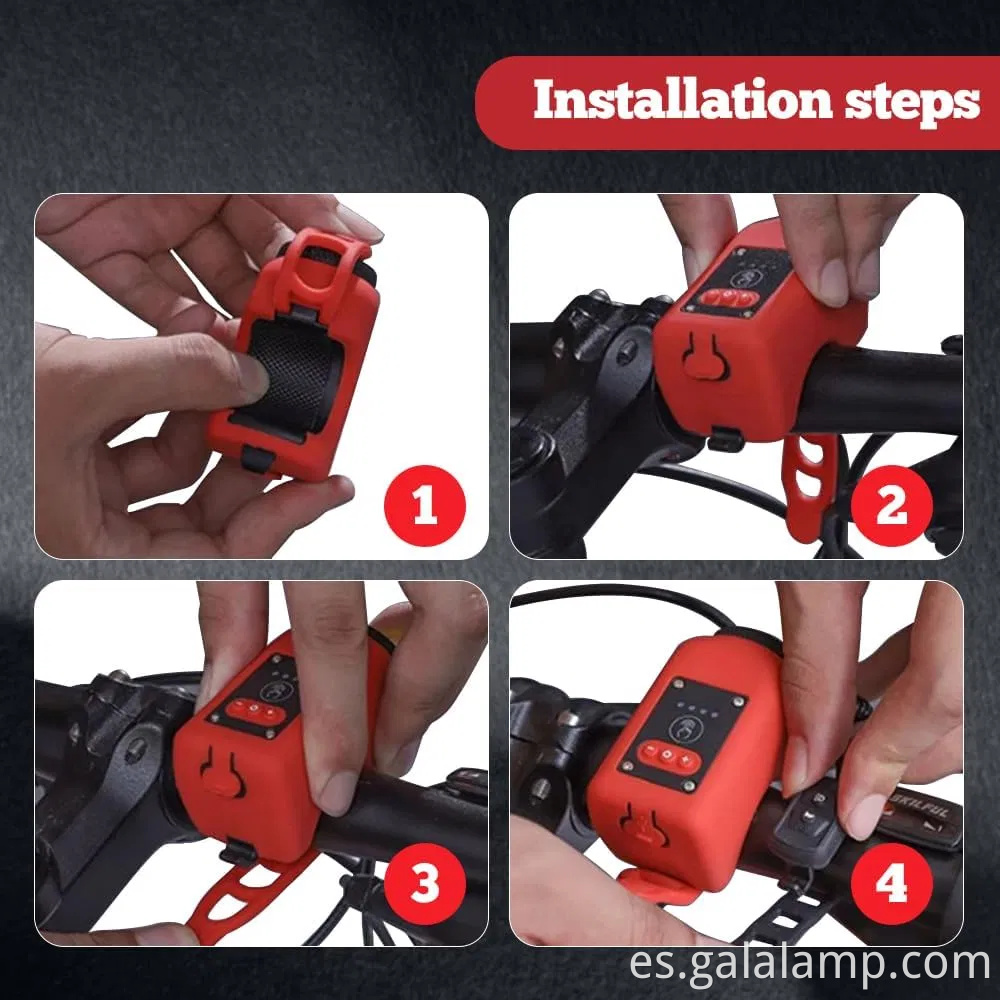 Installation steps

1

2

3

4

SKILFUL

es.galalamp.com